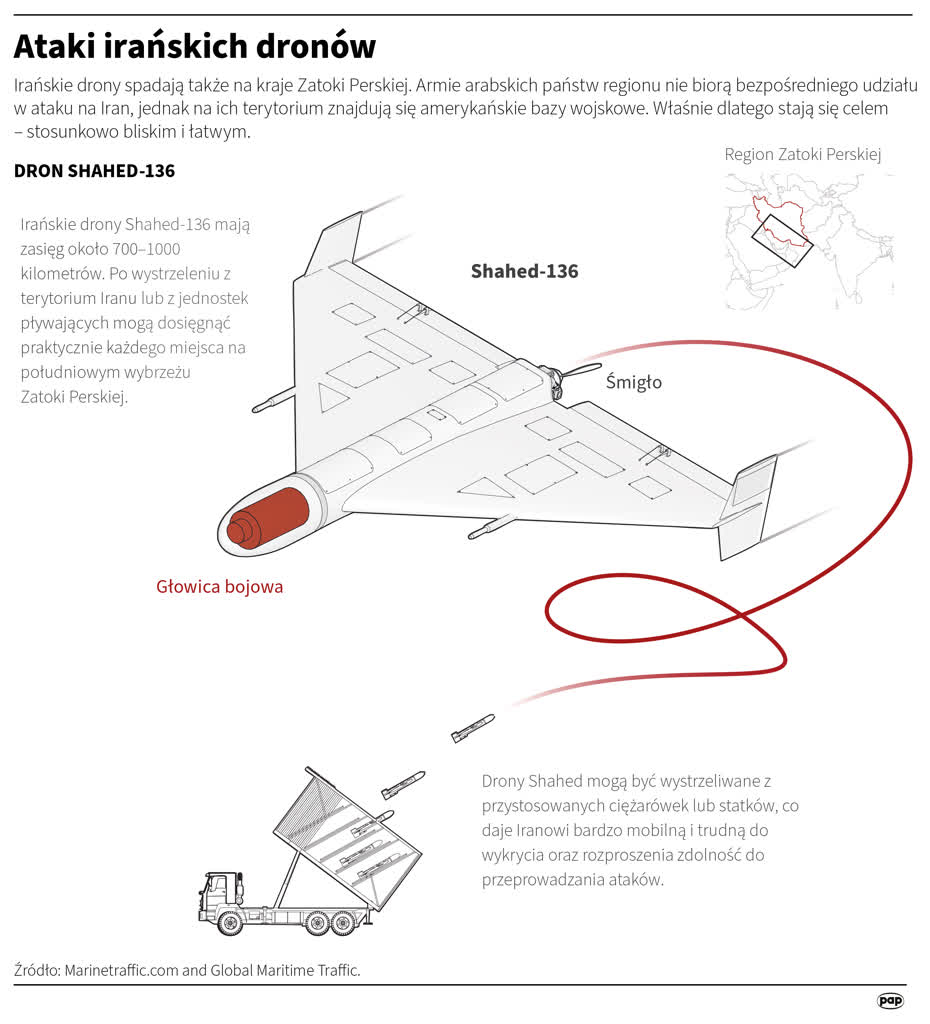 Ataki irańskich dronów

Irańskie drony spadają także na kraje Zatoki Perskiej. Armie arabskich państw regionu nie biorą bezpośredniego udziału w ataku na Iran, jednak na ich terytorium znajdują się amerykańskie bazy wojskowe. Właśnie dlatego stają się celem – stosunkowo bliskim i łatwym.

DRON SHAHED-136

Region Zatoki Perskiej

Irańskie drony Shahed-136 mają zasięg około 700–1000 kilometrów. Po wystrzeleniu z terytorium Iranu lub z jednostek pływających mogą dosięgnąć praktycznie każdego miejsca na południowym wybrzeżu Zatoki Perskiej.

Shahed-136

Śmigło

Głowica bojowa

Drony Shahed mogą być wystrzeliwane z przystosowanych ciężarówek lub statków, co daje Iranowi bardzo mobilną i trudną do wykrycia oraz rozproszenia zdolność do przeprowadzania ataków.

Źródło: Marinetraffic.com and Global Maritime Traffic.

pap